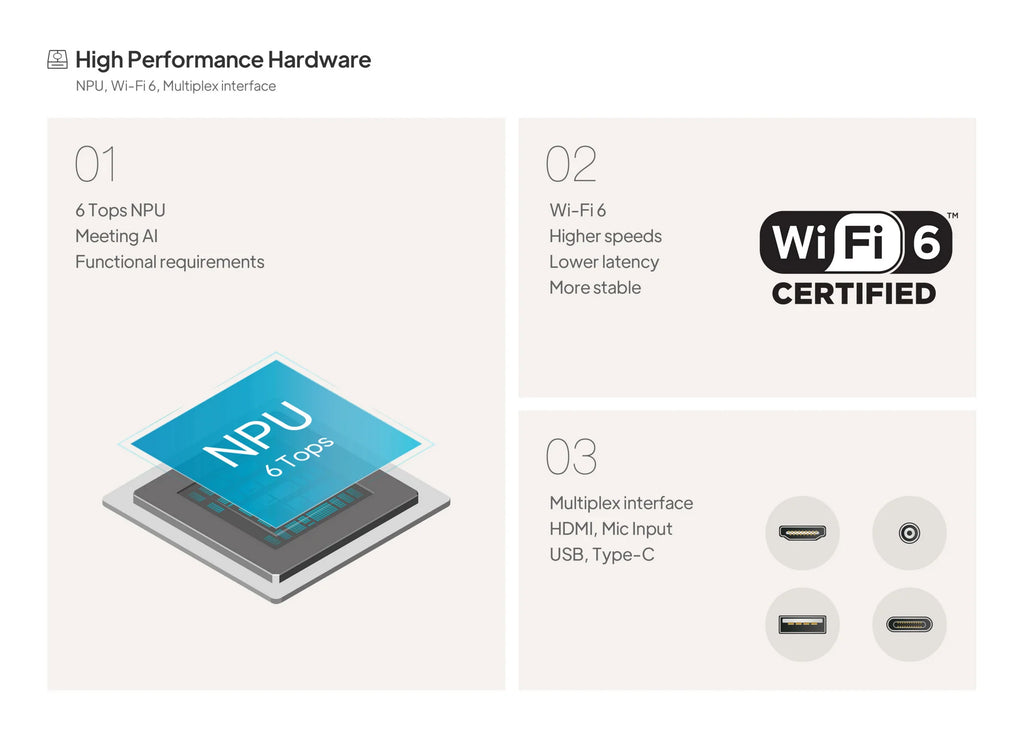 High Performance Hardware
NPU, Wi-Fi 6, Multiplex interface

01
6 Tops NPU
Meeting AI
Functional requirements

NPU
6 Tops

02
Wi-Fi 6
Higher speeds
Lower latency
More stable

Wi Fi 6™
CERTIFIED

03
Multiplex interface
HDMI, Mic Input
USB, Type-C